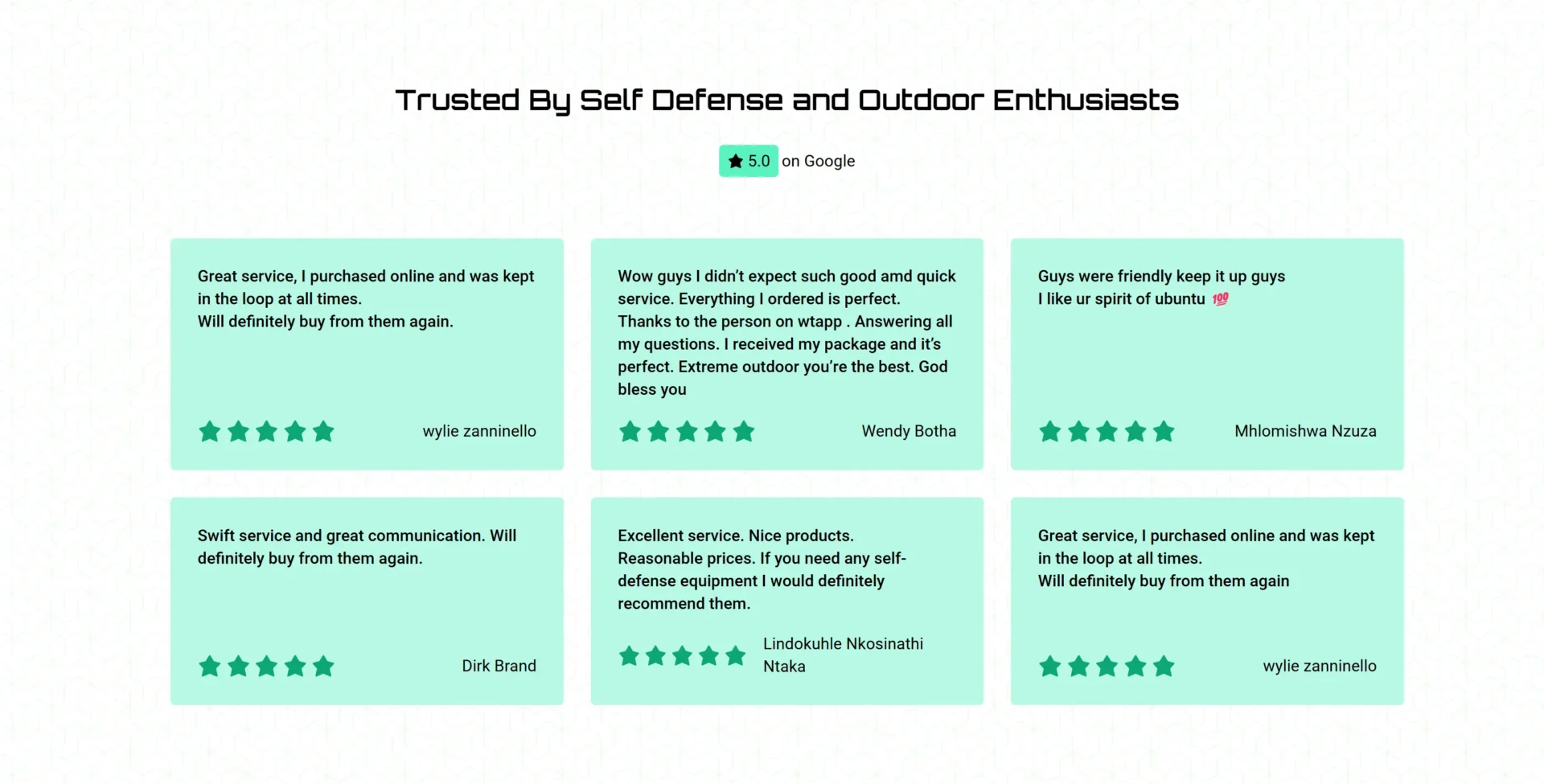 Trusted By Self Defense and Outdoor Enthusiasts

5.0 on Google

Great service, I purchased online and was kept in the loop at all times.
Will definitely buy from them again.

wylie zanninello

Wow guys I didn't expect such good amd quick service. Everything I ordered is perfect. Thanks to the person on wtapp . Answering all my questions. I received my package and it's perfect. Extreme outdoor you're the best. God bless you

Wendy Botha

Guys were friendly keep it up guys
I like ur spirit of ubuntu 💯

Mhlomishwa Nzuza

Swift service and great communication. Will definitely buy from them again.

Dirk Brand

Excellent service. Nice products. Reasonable prices. If you need any self-defense equipment I would definitely recommend them.

Lindokuhle Nkosinathi Ntaka

Great service, I purchased online and was kept in the loop at all times.
Will definitely buy from them again

wylie zanninello